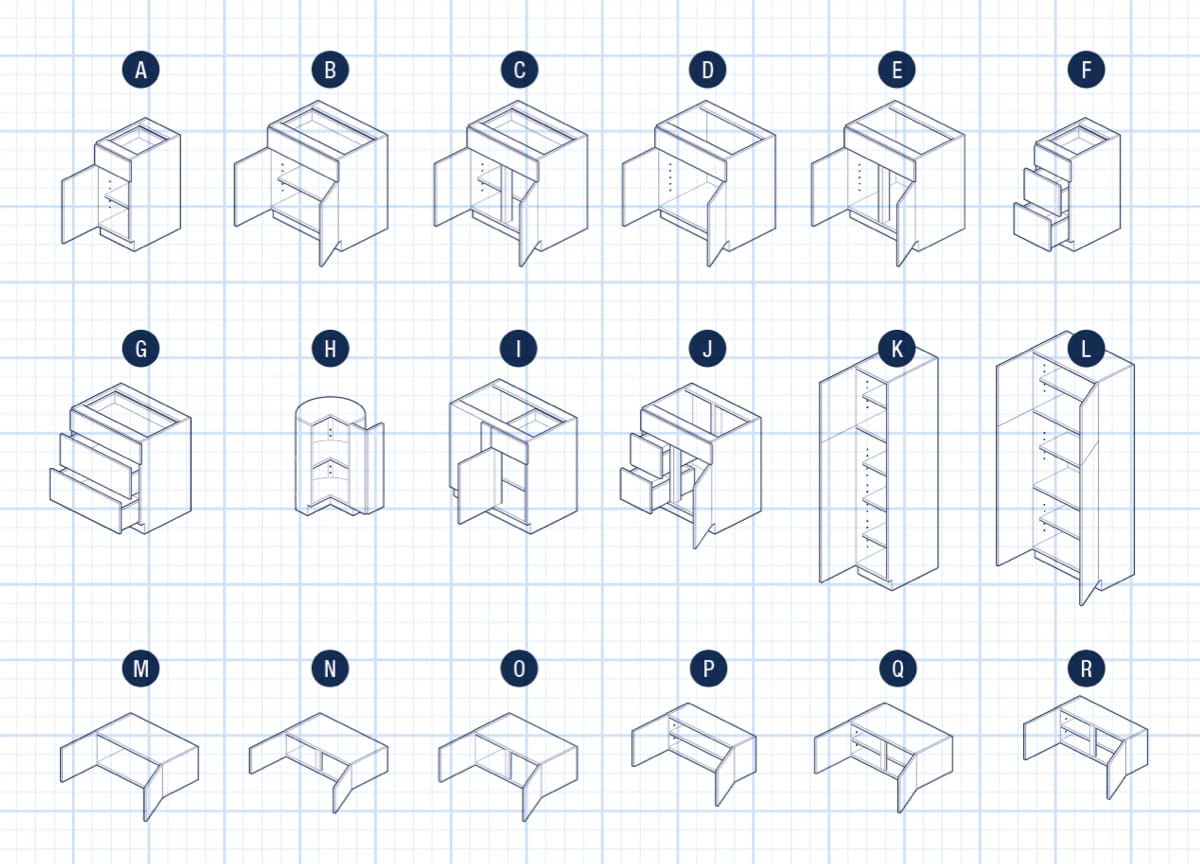 A B C D E F

G H I J K L

M N O P Q R